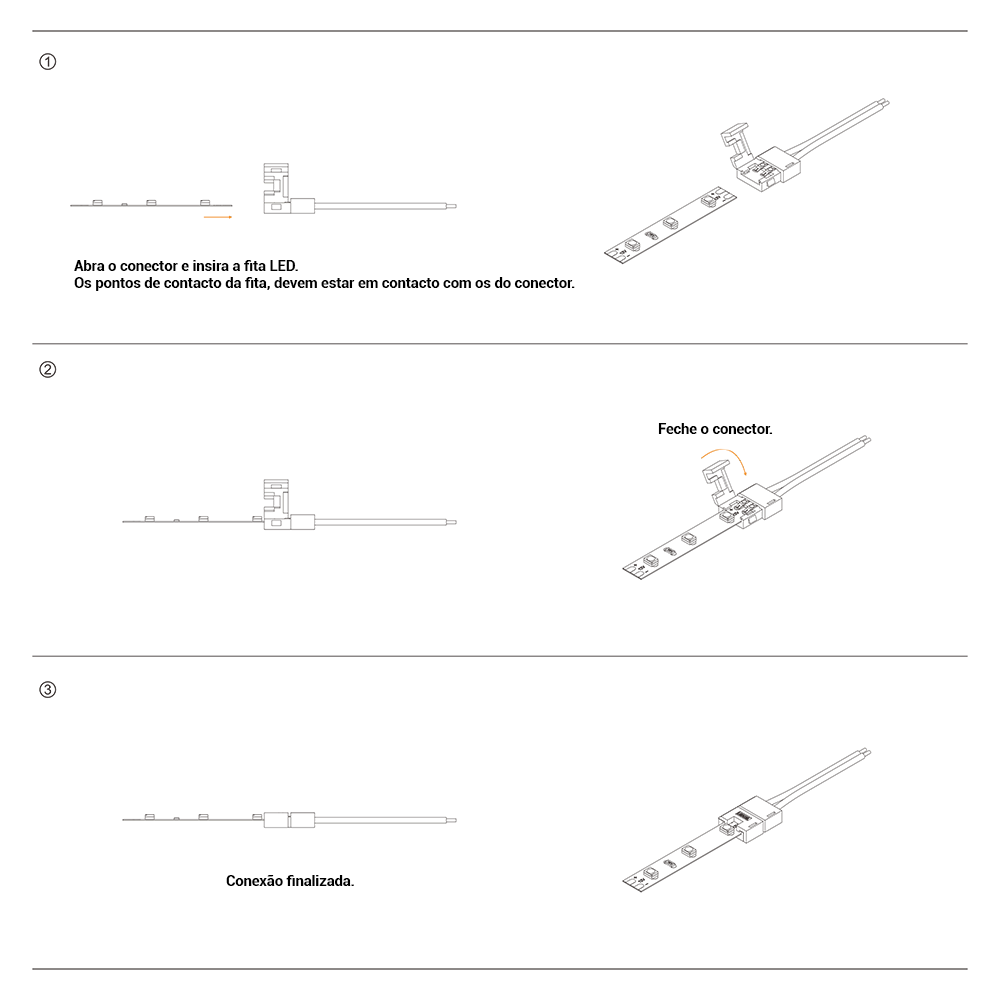 ①

Abra o conector e insira a fita LED.
Os pontos de contacto da fita, devem estar em contacto com os do conector.

②

Feche o conector.

③

Conexão finalizada.