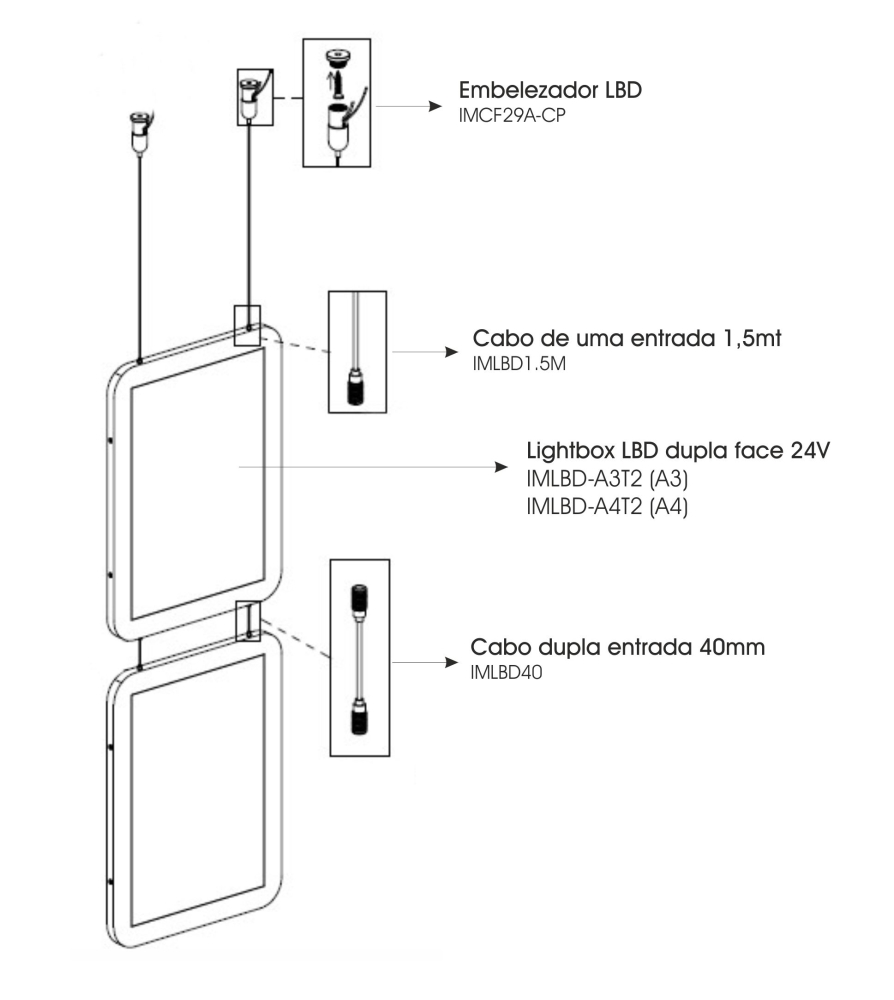 Embelezador LBD
IMCF29A-CP

Cabo de uma entrada 1,5mt
IMLBD1.5M

Lightbox LBD dupla face 24V
IMLBD-A3T2 (A3)
IMLBD-A4T2 (A4)

Cabo dupla entrada 40mm
IMLBD40